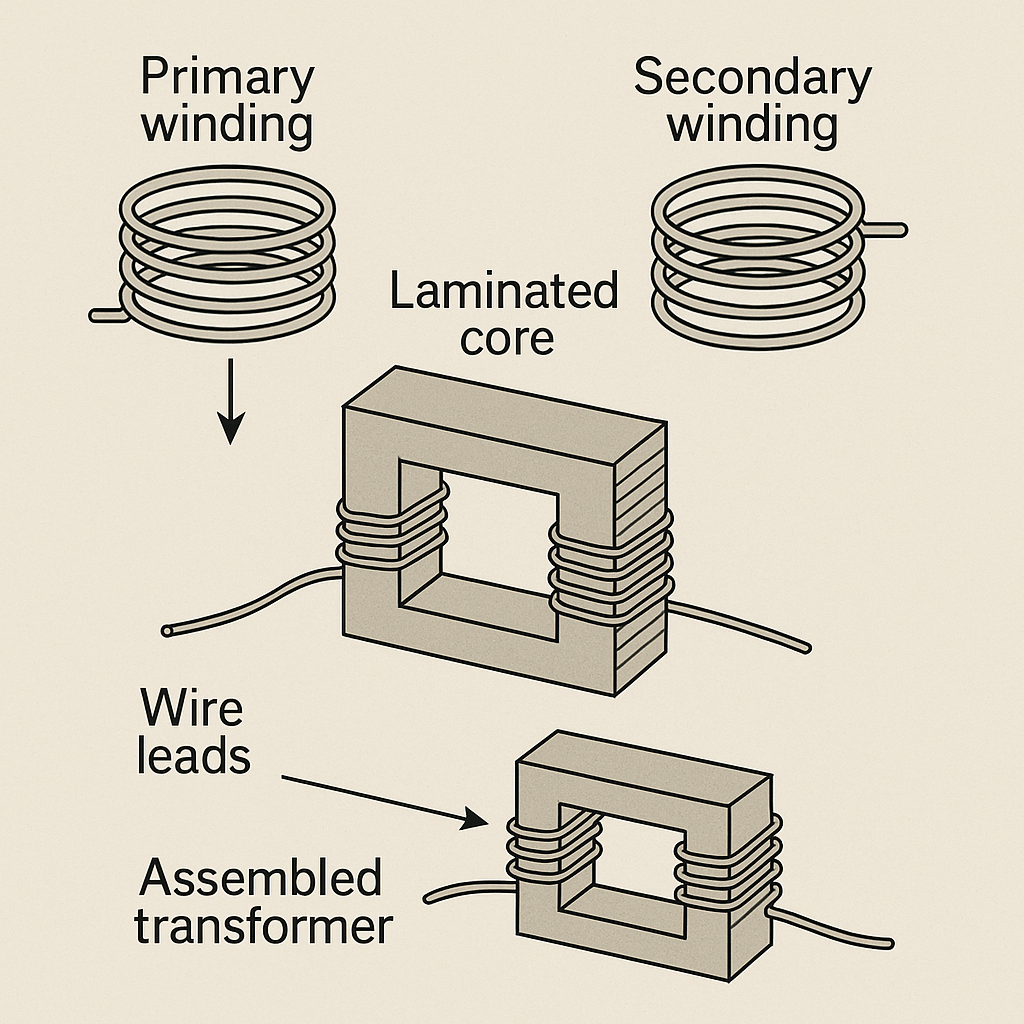 Primary winding

Secondary winding

Laminated core

Wire leads

Assembled transformer